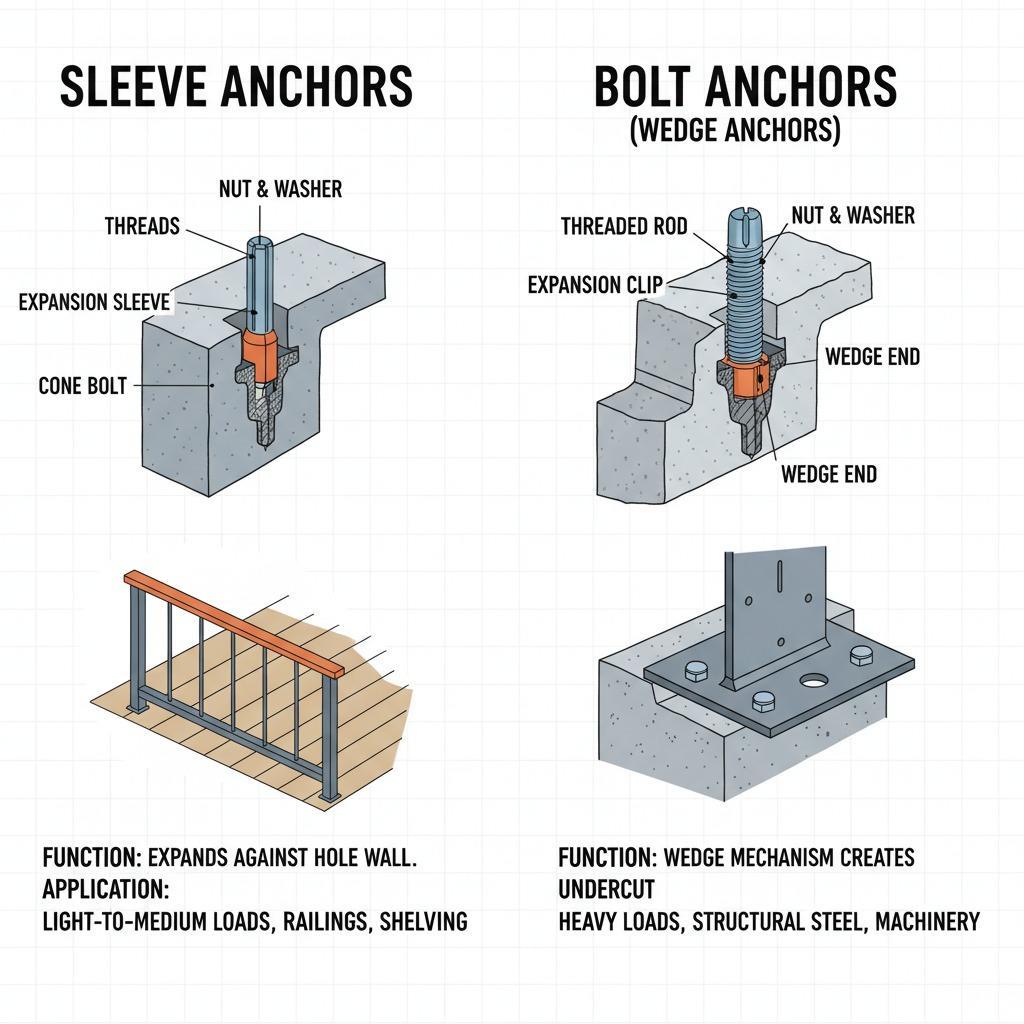 SLEEVE ANCHORS

NUT & WASHER
THREADS
EXPANSION SLEEVE
CONE BOLT

FUNCTION: EXPANDS AGAINST HOLE WALL.
APPLICATION:
LIGHT-TO-MEDIUM LOADS, RAILINGS, SHELVING

BOLT ANCHORS
(WEDGE ANCHORS)

THREADED ROD
NUT & WASHER
EXPANSION CLIP
WEDGE END
WEDGE END

FUNCTION: WEDGE MECHANISM CREATES UNDERCUT
HEAVY LOADS, STRUCTURAL STEEL, MACHINERY